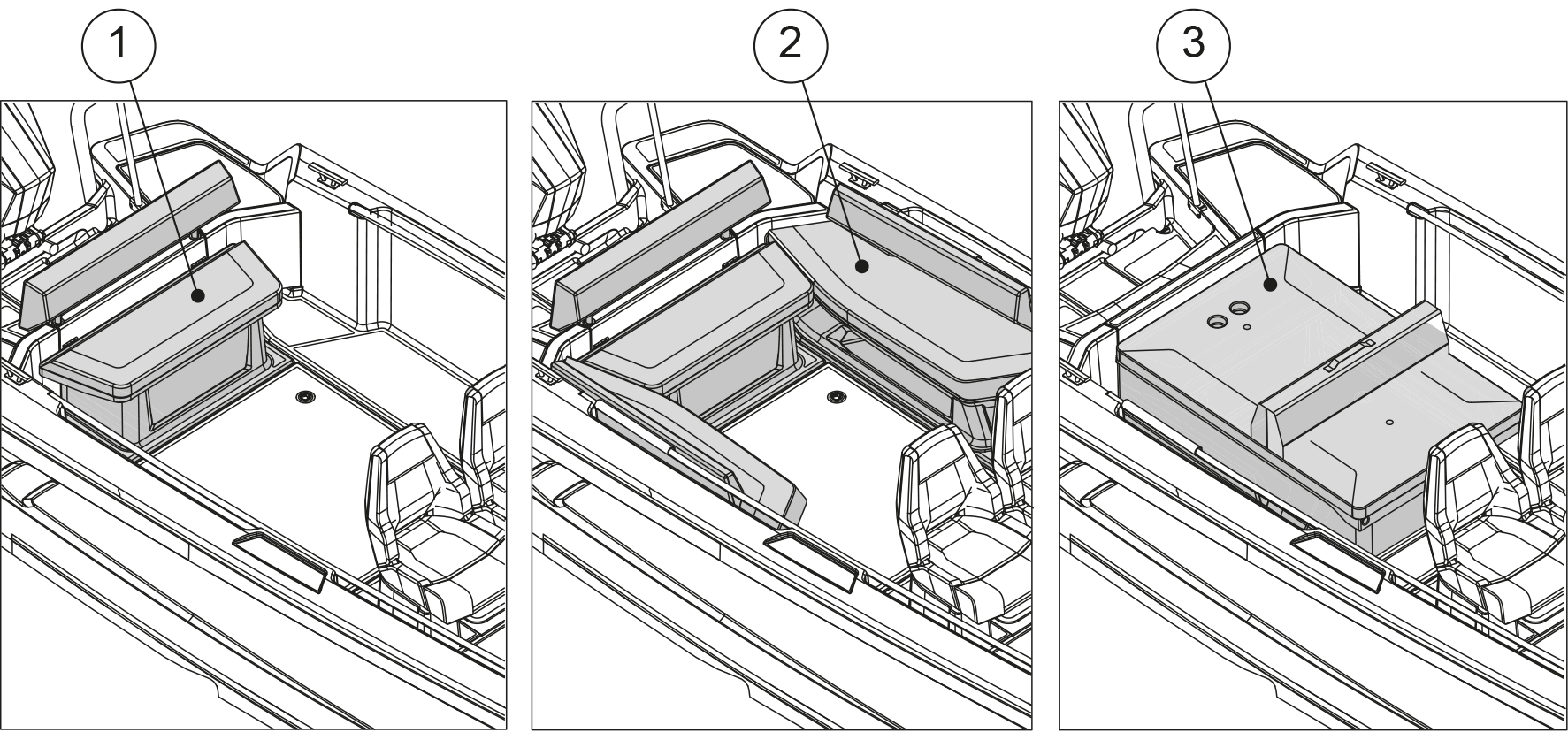 1

2

3